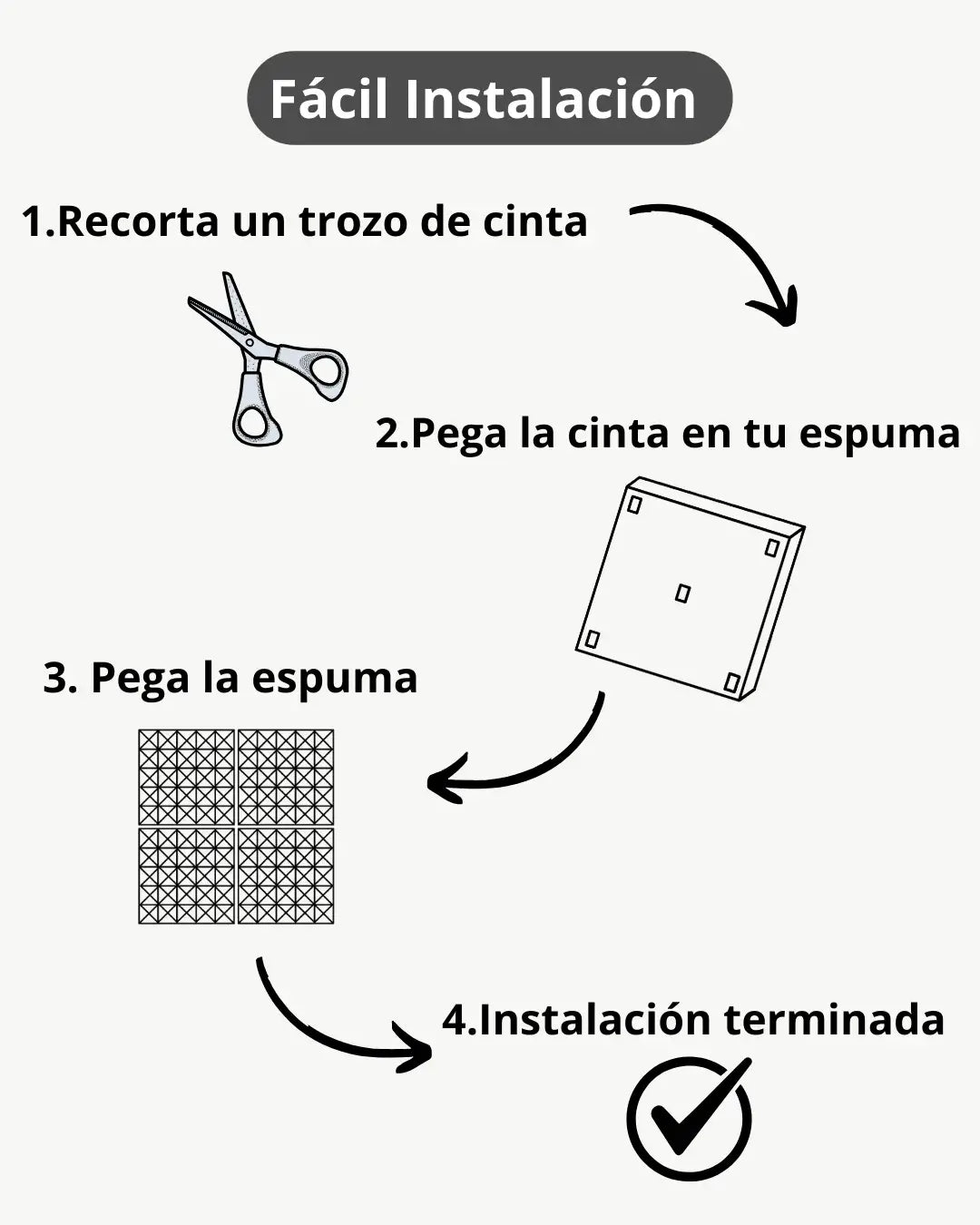 Fácil Instalación

1.Recorta un trozo de cinta

2.Pega la cinta en tu espuma

3. Pega la espuma

4.Instalación terminada